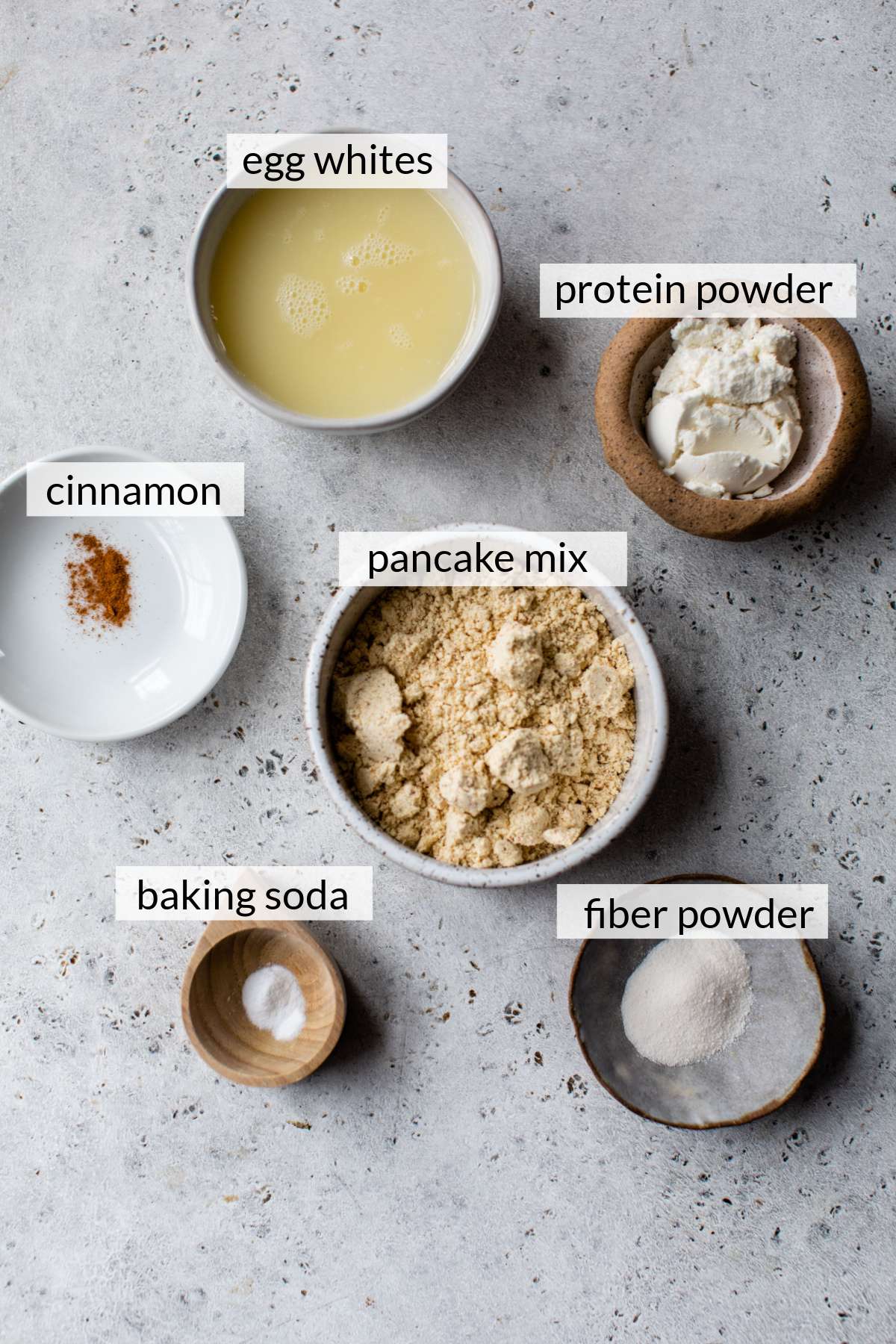 egg whites

protein powder

cinnamon

pancake mix

baking soda

fiber powder